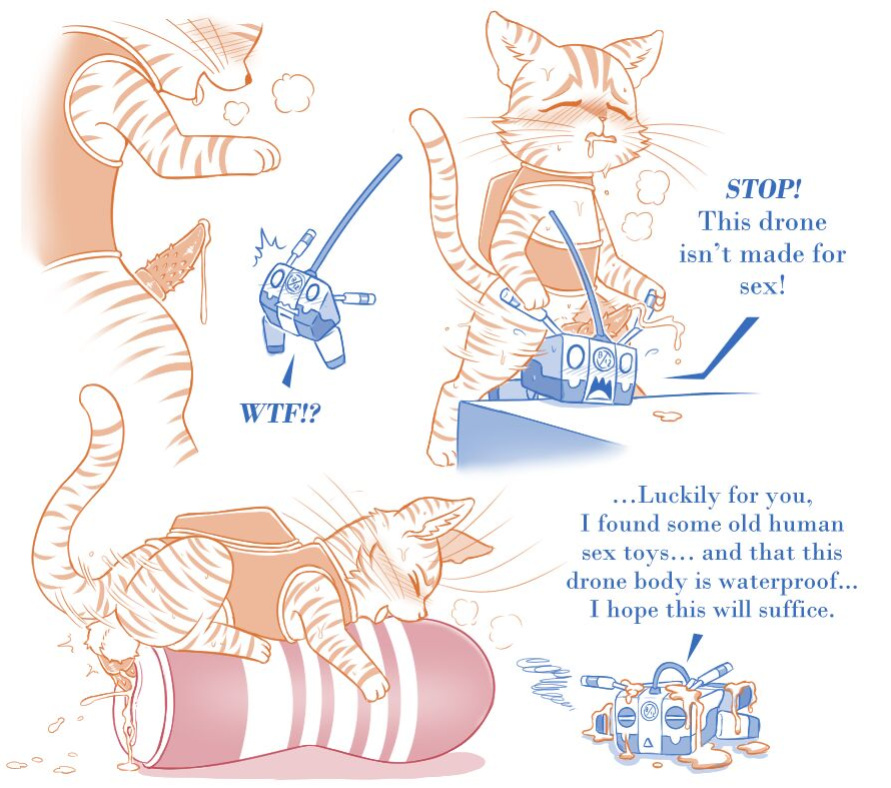 WTF!?

STOP!
This drone
isn't made for
sex!

...Luckily for you,
I found some old human
sex toys... and that this
drone body is waterproof...
I hope this will suffice.