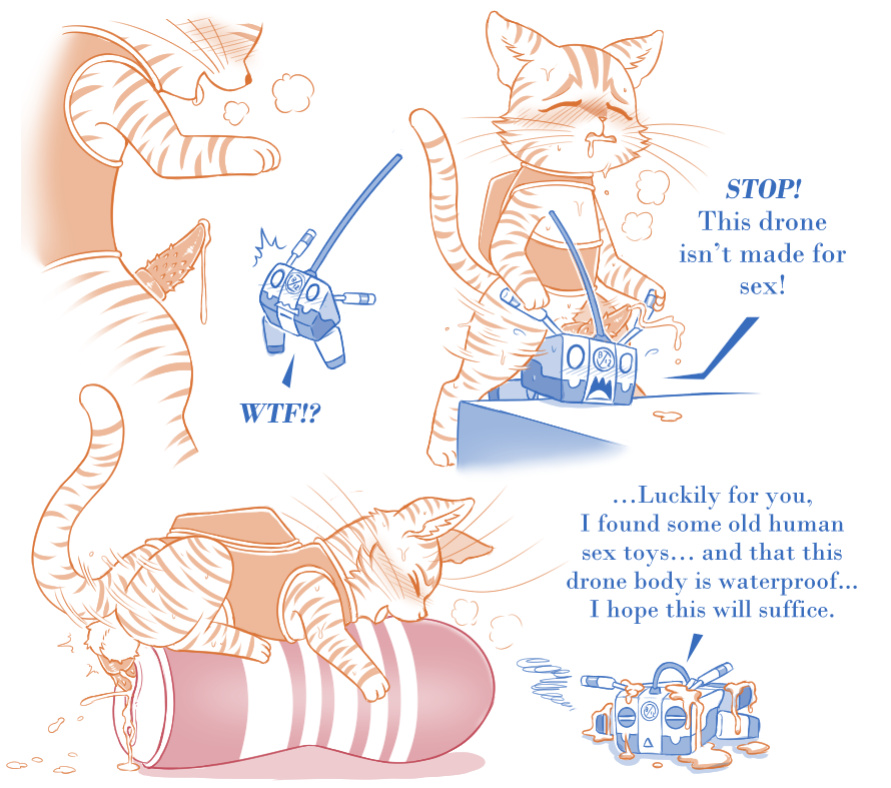 WTF!?

STOP!
This drone
isn't made for
sex!

...Luckily for you,
I found some old human
sex toys... and that this
drone body is waterproof...
I hope this will suffice.