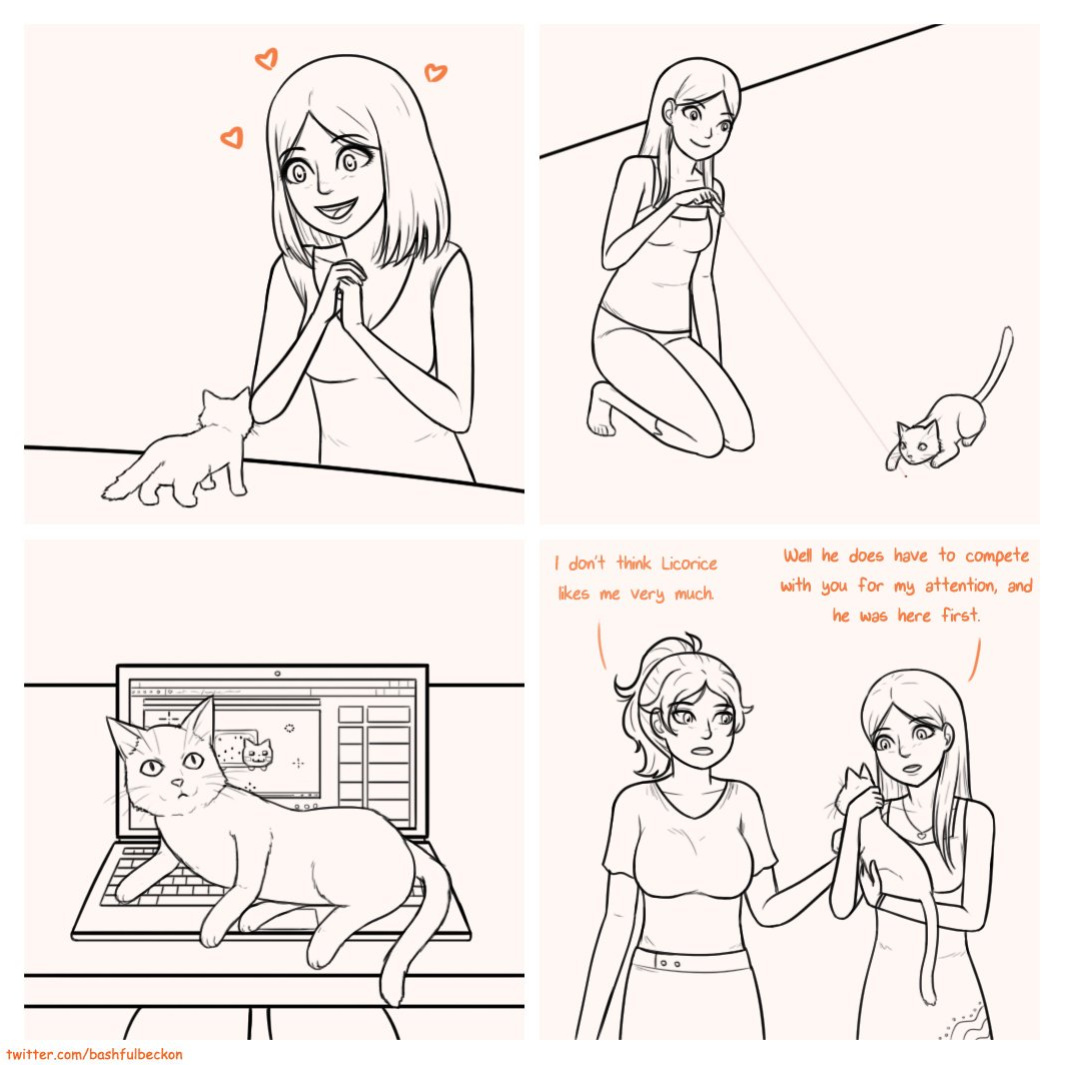 I don't think Licorice likes me very much.

Well he does have to compete with you for my attention, and he was here first.

twitter.com/bashfulbeckon