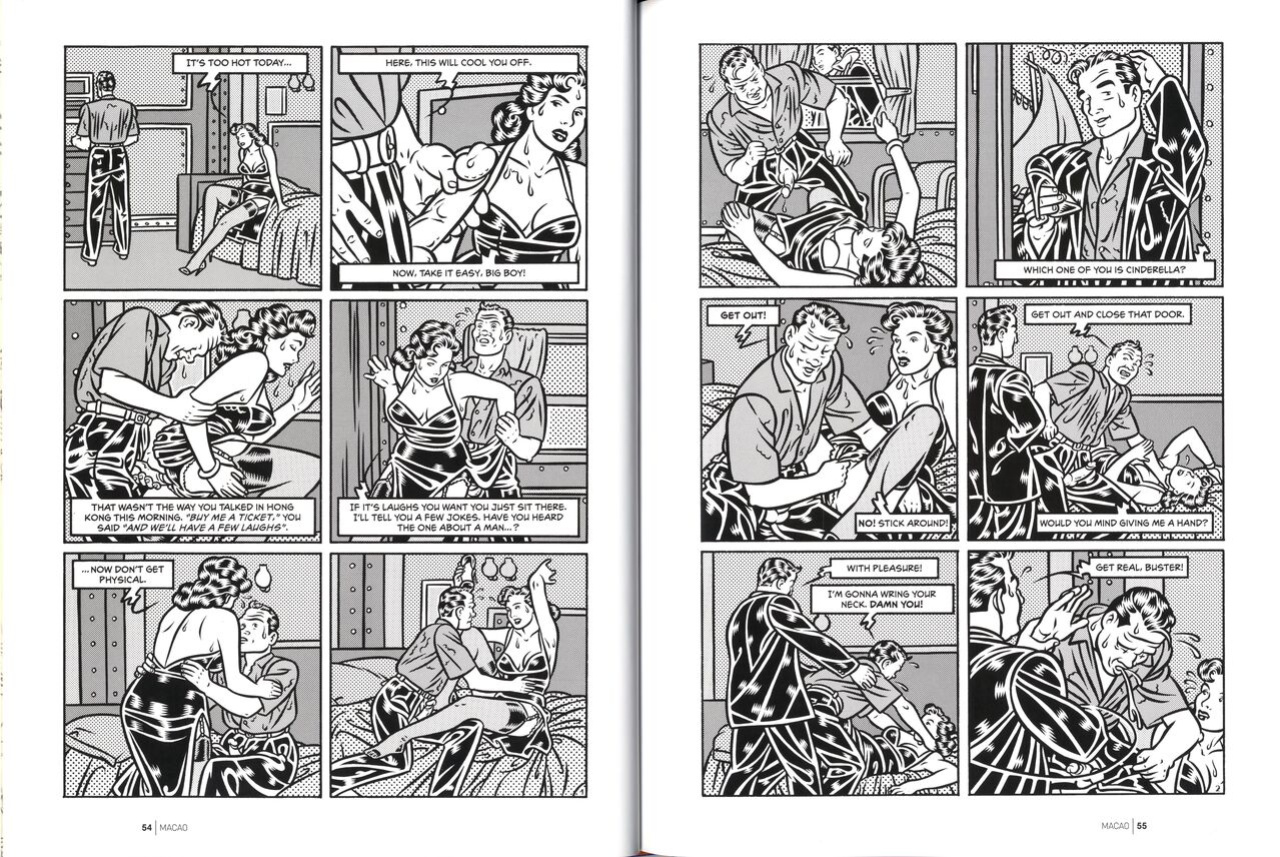 IT'S TOO HOT TODAY...

HERE, THIS WILL COOL YOU OFF.

NOW, TAKE IT EASY, BIG BOY!

THAT WASN'T THE WAY YOU TALKED IN HONG KONG THIS MORNING. "BUY ME A TICKET," YOU SAID "AND WE'LL HAVE A FEW LAUGHS".

IF IT'S LAUGHS YOU WANT YOU JUST SIT THERE. I'LL TELL YOU A FEW JOKES. HAVE YOU HEARD THE ONE ABOUT A MAN...?

...NOW DON'T GET PHYSICAL.

54 | MACAO

WHICH ONE OF YOU IS CINDERELLA?

GET OUT!

NO! STICK AROUND!

GET OUT AND CLOSE THAT DOOR.

WOULD YOU MIND GIVING ME A HAND?

WITH PLEASURE!

I'M GONNA WRING YOUR NECK. DAMN YOU!

GET REAL, BUSTER!

MACAO | 55