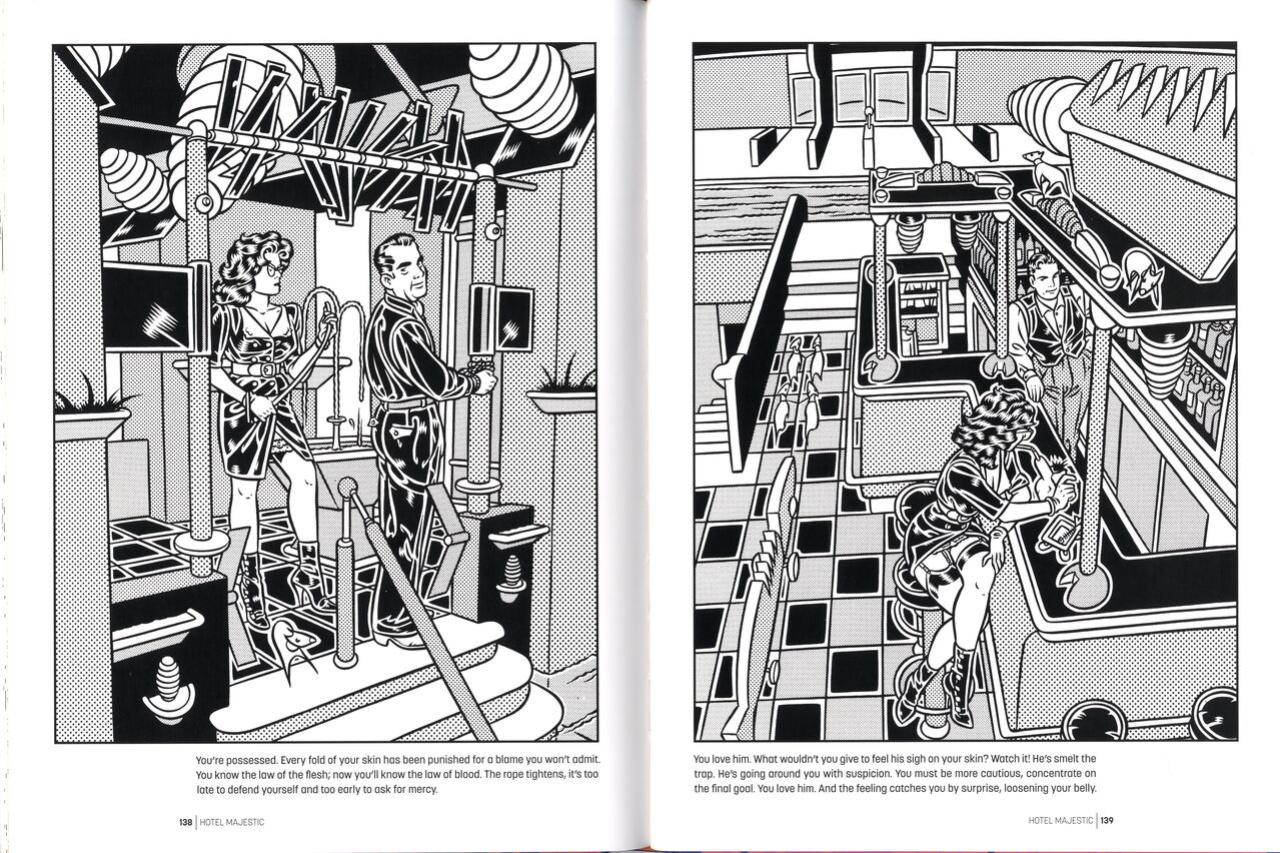 You're possessed. Every fold of your skin has been punished for a blame you won't admit. You know the law of the flesh; now you'll know the law of blood. The rope tightens, it's too late to defend yourself and too early to ask for mercy.

138 | HOTEL MAJESTIC

You love him. What wouldn't you give to feel his sigh on your skin? Watch it! He's smelt the trap. He's going around you with suspicion. You must be more cautious, concentrate on the final goal. You love him. And the feeling catches you by surprise, loosening your belly.

HOTEL MAJESTIC | 139