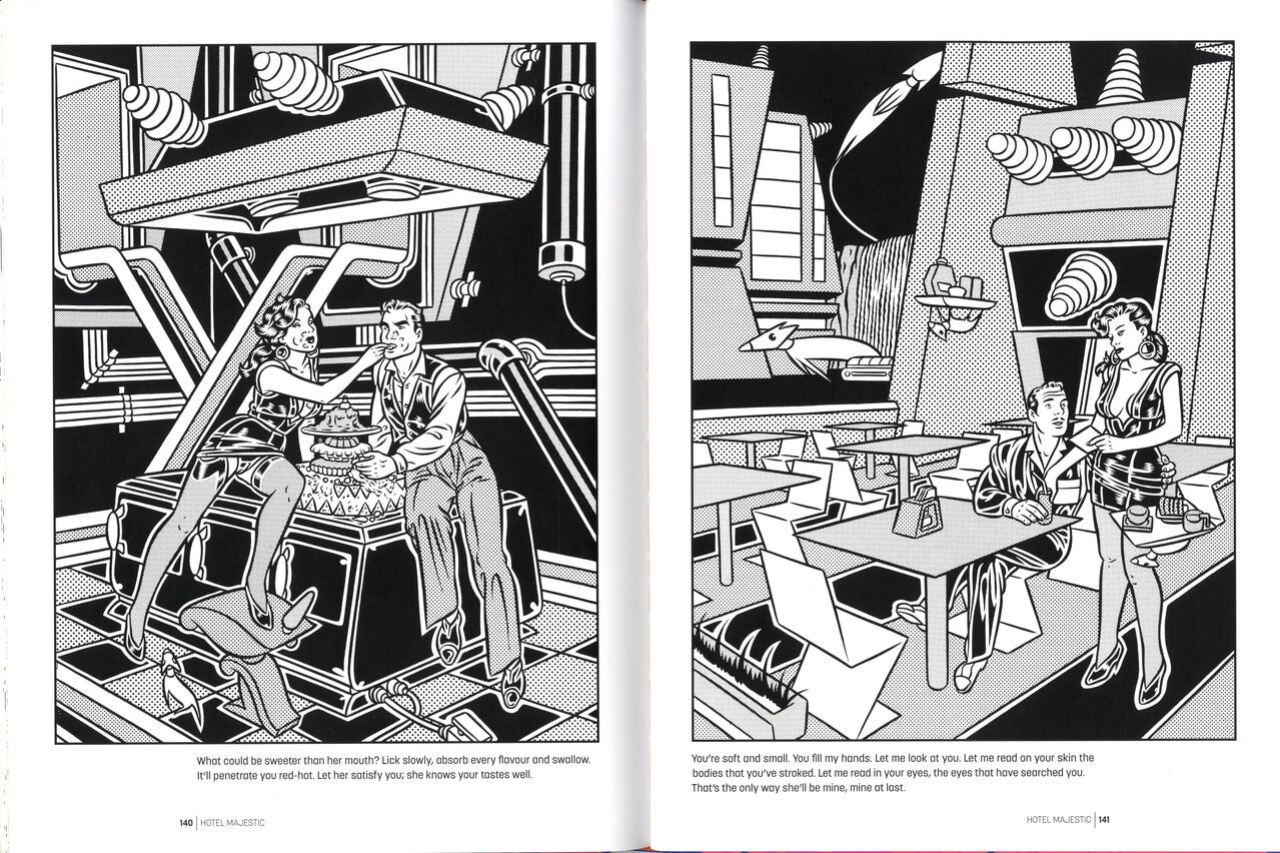 What could be sweeter than her mouth? Lick slowly, absorb every flavour and swallow. It'll penetrate you red-hot. Let her satisfy you; she knows your tastes well.

140 | HOTEL MAJESTIC

You're soft and small. You fill my hands. Let me look at you. Let me read on your skin the bodies that you've stroked. Let me read in your eyes, the eyes that have searched you. That's the only way she'll be mine, mine at last.

HOTEL MAJESTIC | 141